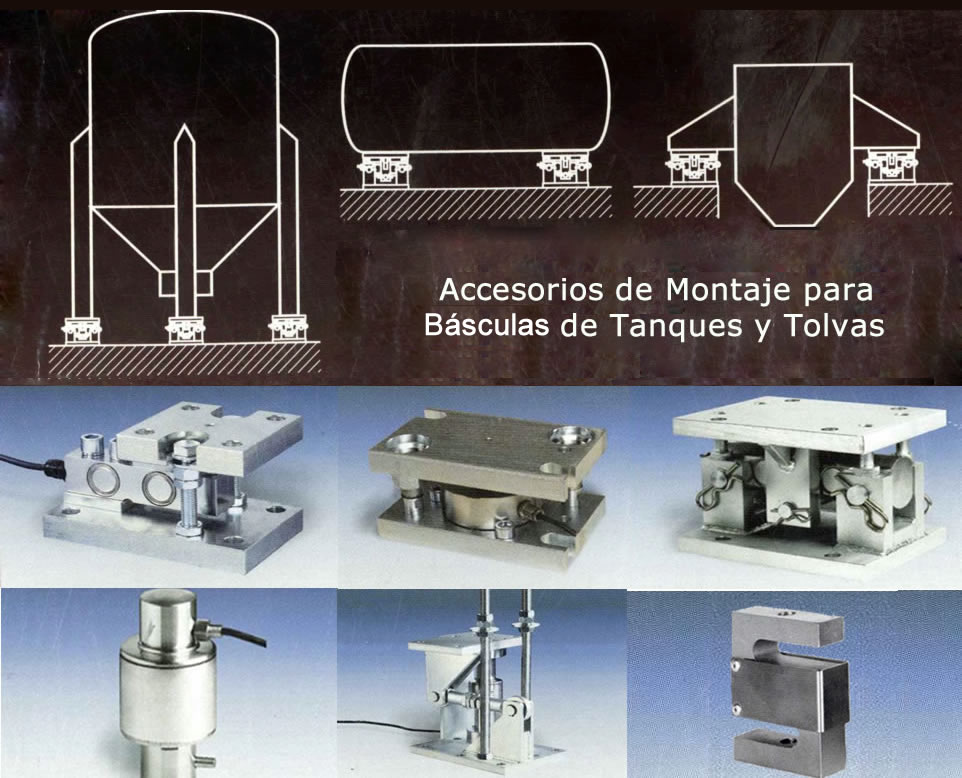 Accesorios de Montaje para Básculas de Tanques y Tolvas